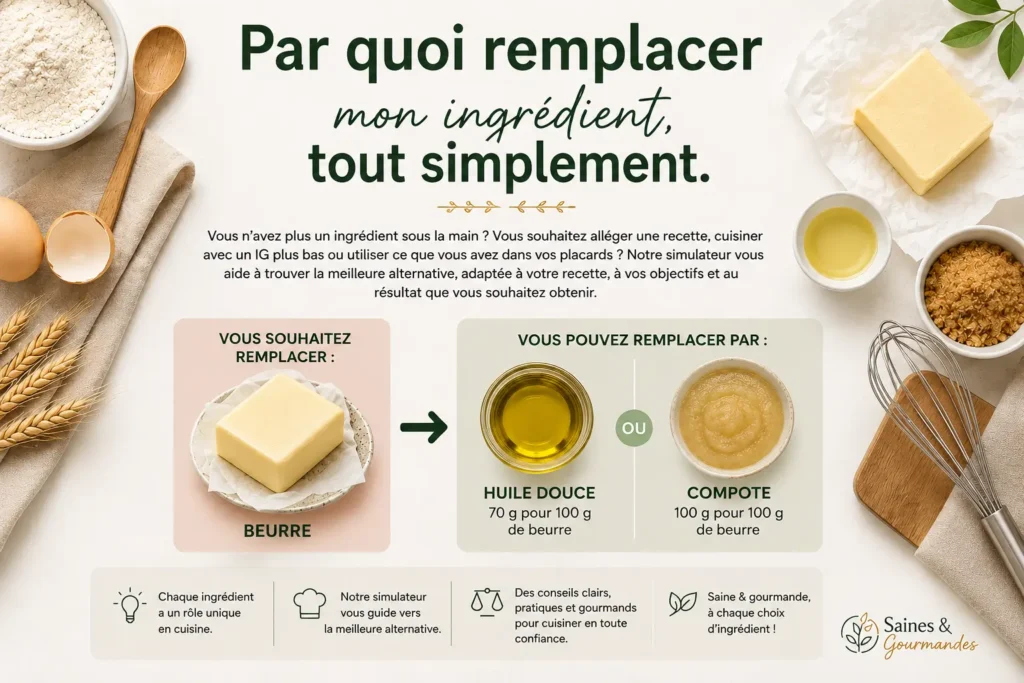 Par quoi remplacer
mon ingrédient,
tout simplement.

Vous n'avez plus un ingrédient sous la main ? Vous souhaitez alléger une recette, cuisiner avec un IG plus bas ou utiliser ce que vous avez dans vos placards ? Notre simulateur vous aide à trouver la meilleure alternative, adaptée à votre recette, à vos objectifs et au résultat que vous souhaitez obtenir.

VOUS SOUHAITEZ REMPLACER :

BEURRE

VOUS POUVEZ REMPLACER PAR :

HUILE DOUCE
70 g pour 100 g de beurre

OU

COMPOTE
100 g pour 100 g de beurre

Chaque ingrédient a un rôle unique en cuisine.

Notre simulateur vous guide vers la meilleure alternative.

Des conseils clairs, pratiques et gourmands pour cuisiner en toute confiance.

Saine & gourmande, à chaque choix d'ingrédient !

Saines & Gourmandes